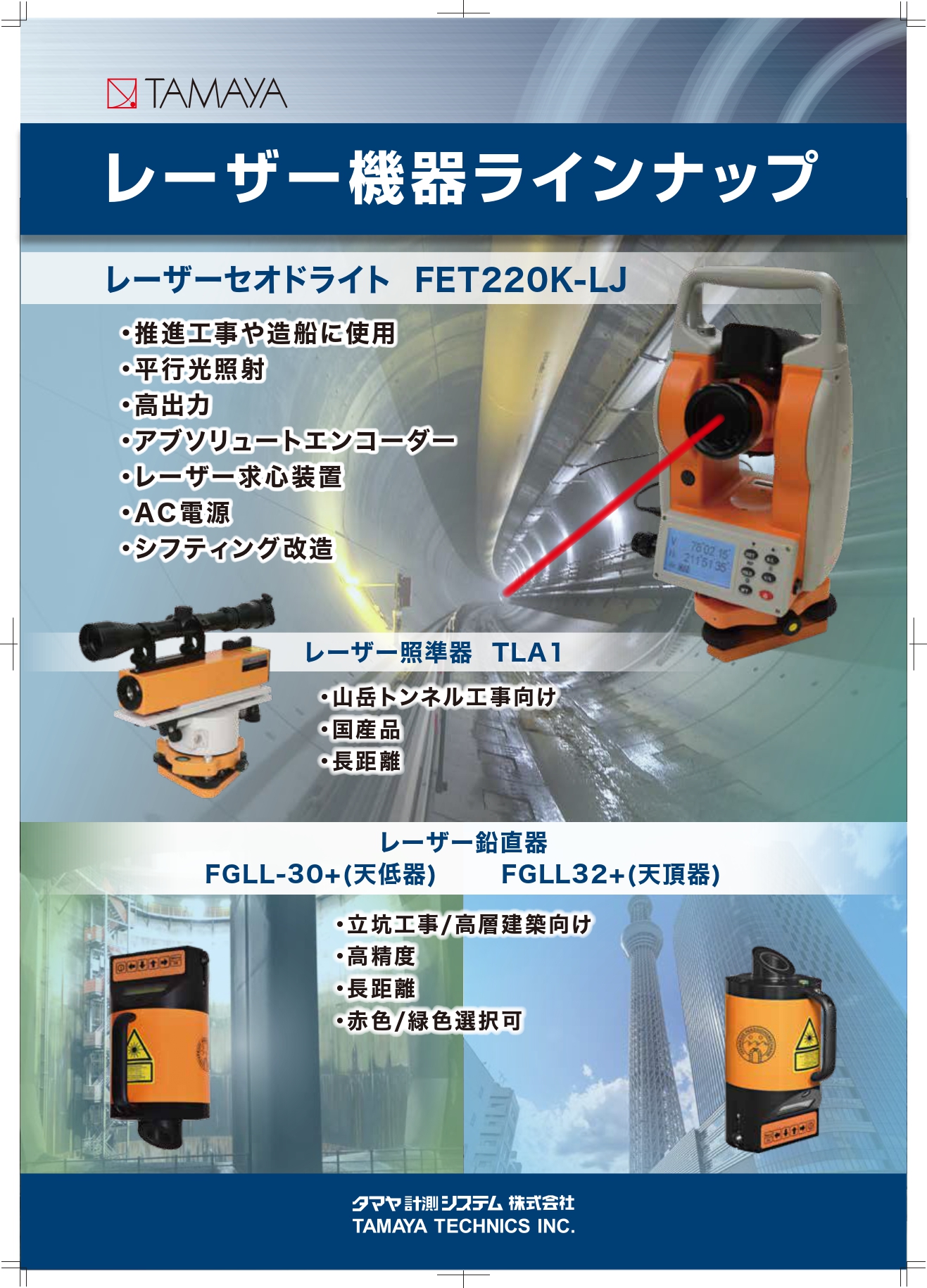 TAMAYA

レーザー機器ラインナップ

レーザーセオドライト FET220K-LJ

・推進工事や造船に使用
・平行光照射
・高出力
・アブソリュートエンコーダー
・レーザー求心装置
・AC電源
・シフティング改造

V 78°02'15"
H 211°51'35"

レーザー照準器 TLA1

・山岳トンネル工事向け
・国産品
・長距離

レーザー鉛直器
FGLL-30+(天低器) FGLL32+(天頂器)

・立坑工事/高層建築向け
・高精度
・長距離
・赤色/緑色選択可

タマヤ計測システム 株式会社
TAMAYA TECHNICS INC.