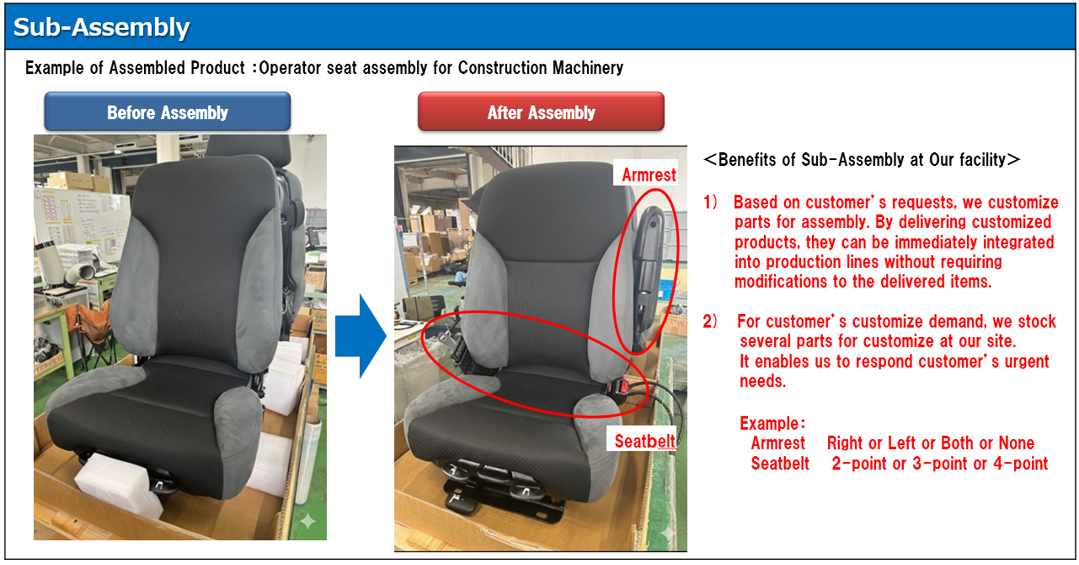 Sub-Assembly

Example of Assembled Product :Operator seat assembly for Construction Machinery

Before Assembly

After Assembly

Armrest

Seatbelt

<Benefits of Sub-Assembly at Our facility>

1) Based on customer's requests, we customize parts for assembly. By delivering customized products, they can be immediately integrated into production lines without requiring modifications to the delivered items.

2) For customer's customize demand, we stock several parts for customize at our site. It enables us to respond customer's urgent needs.

Example:
Armrest Right or Left or Both or None
Seatbelt 2-point or 3-point or 4-point